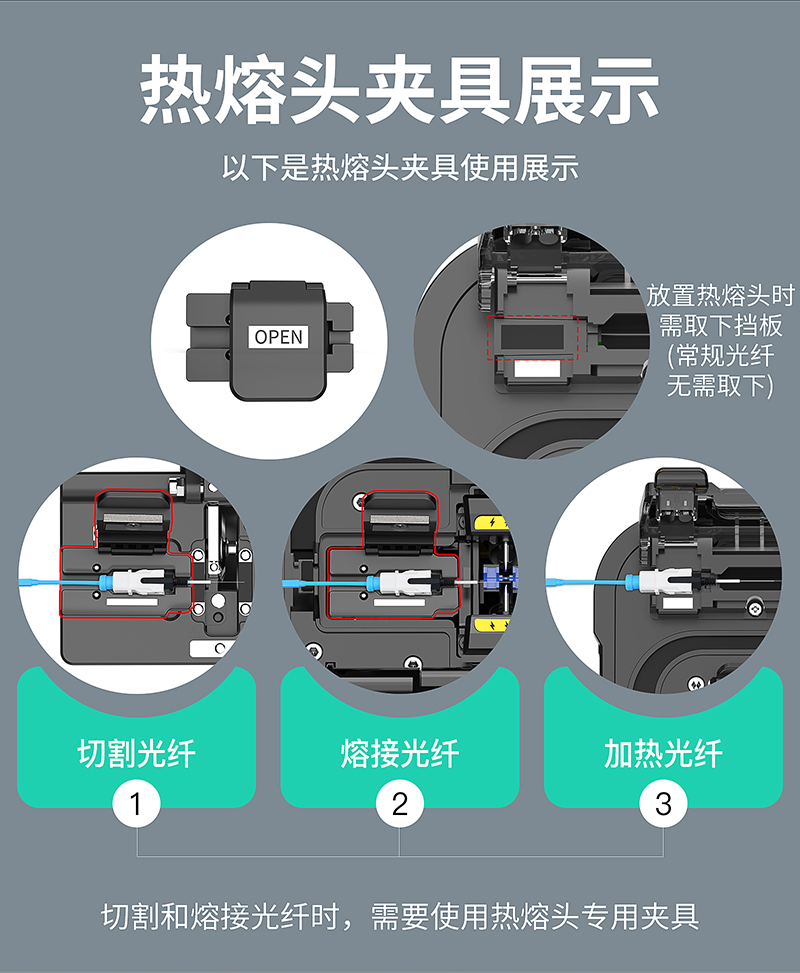 热熔头夹具展示

以下是热熔头夹具使用展示

OPEN

放置热熔头时需取下挡板(常规光纤无需取下)

切割光纤

1

熔接光纤

2

加热光纤

3

切割和熔接光纤时，需要使用热熔头专用夹具