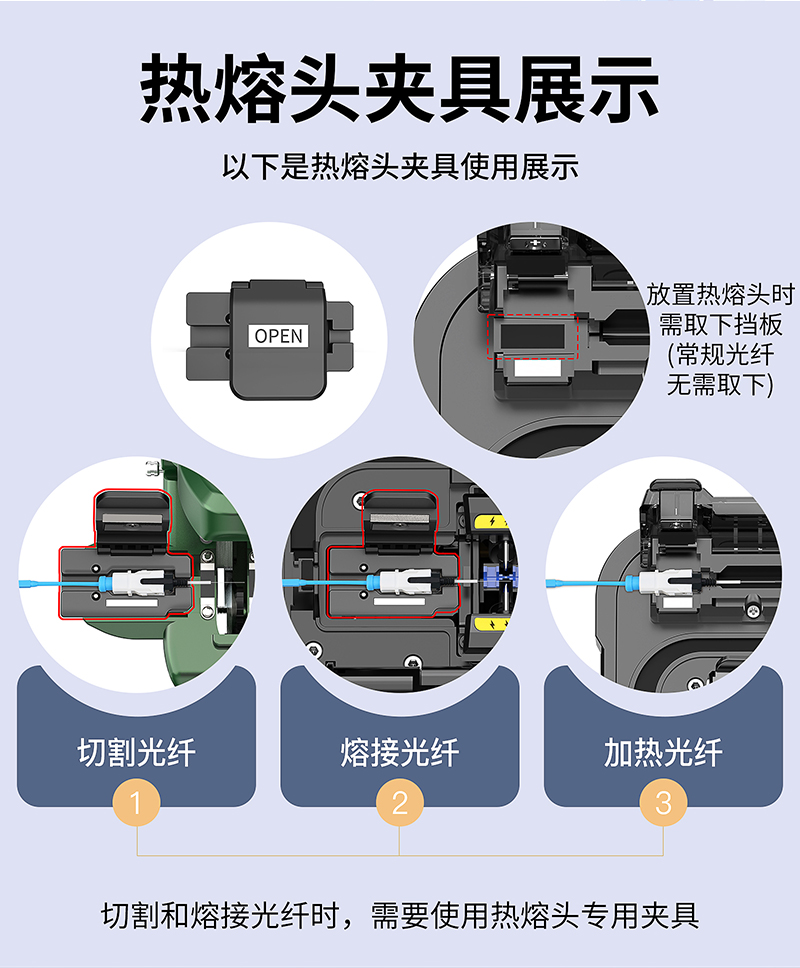 热熔头夹具展示

以下是热熔头夹具使用展示

OPEN

放置热熔头时需取下挡板(常规光纤无需取下)

切割光纤

1

熔接光纤

2

加热光纤

3

切割和熔接光纤时，需要使用热熔头专用夹具