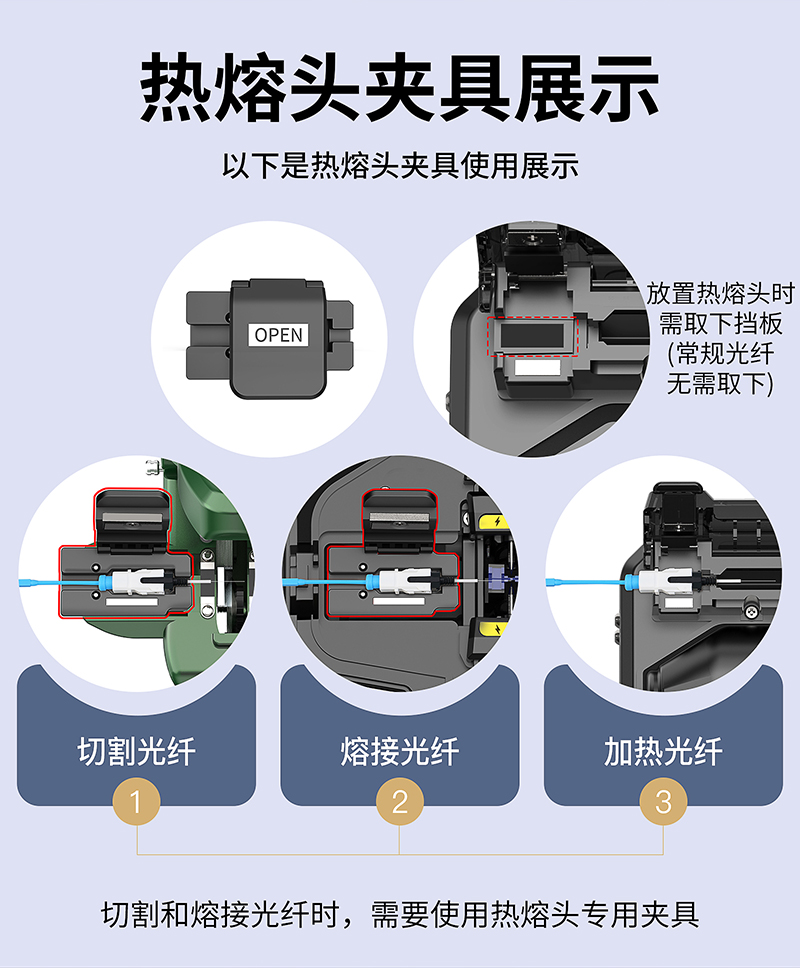 热熔头夹具展示

以下是热熔头夹具使用展示

OPEN

放置热熔头时需取下挡板(常规光纤无需取下)

切割光纤

1

熔接光纤

2

加热光纤

3

切割和熔接光纤时，需要使用热熔头专用夹具