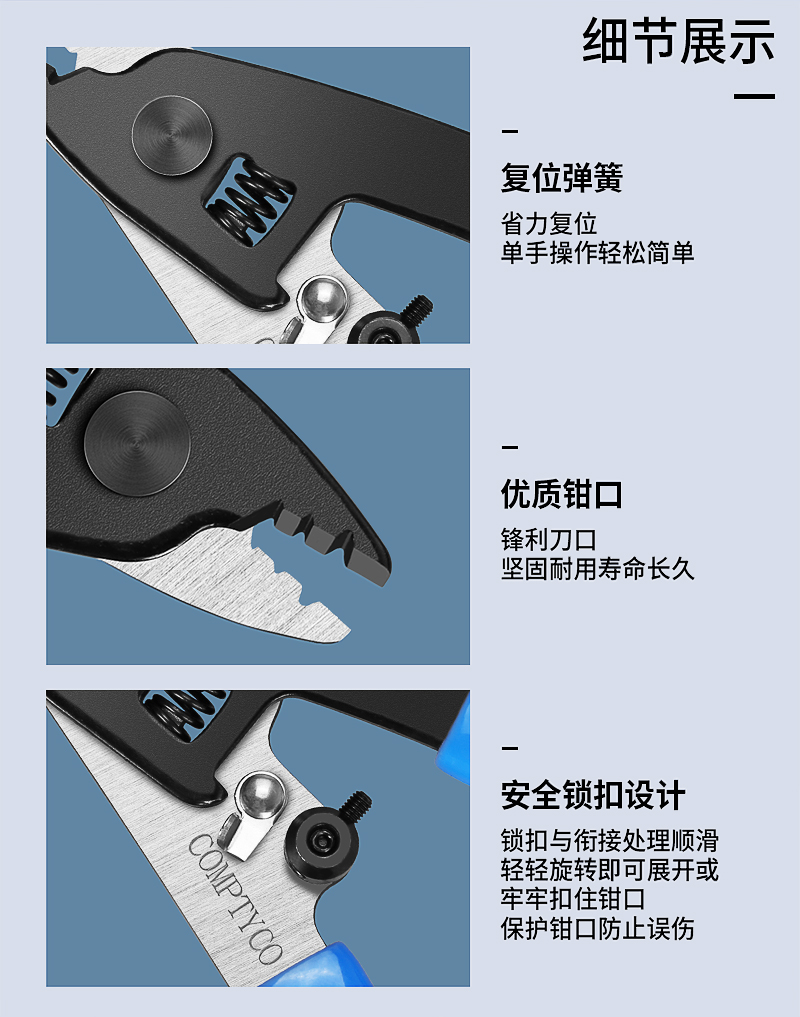 细节展示

复位弹簧

省力复位
单手操作轻松简单

优质钳口

锋利刀口
坚固耐用寿命长久

COMPTYCO

安全锁扣设计

锁扣与衔接处理顺滑
轻轻旋转即可展开或
牢牢扣住钳口
保护钳口防止误伤