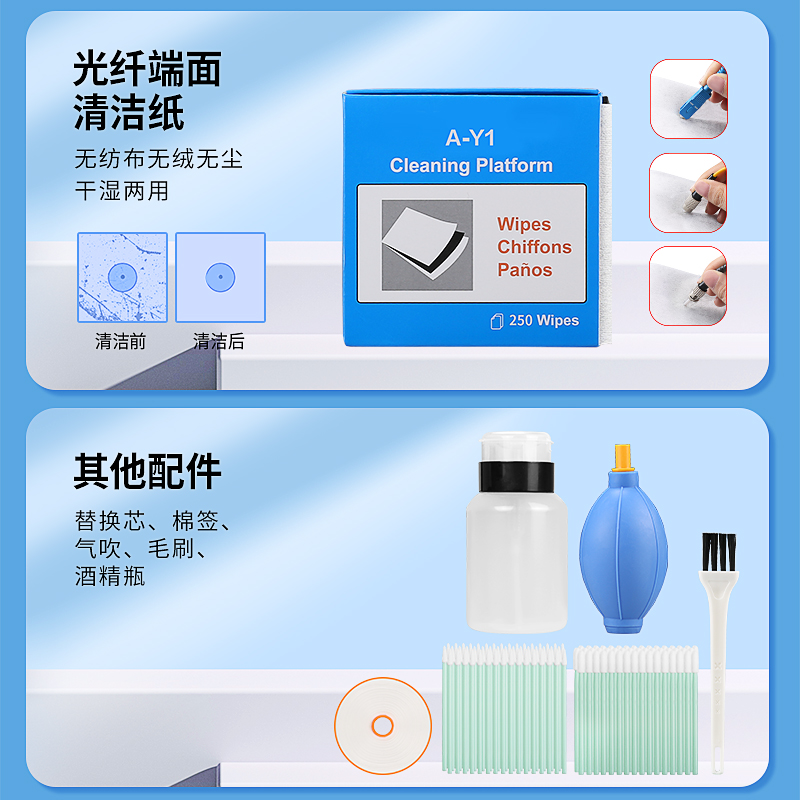 光纤端面
清洁纸

无纺布无绒无尘
干湿两用

清洁前

清洁后

A-Y1
Cleaning Platform

Wipes
Chiffons
Paños

250 Wipes

其他配件

替换芯、棉签、
气吹、毛刷、
酒精瓶