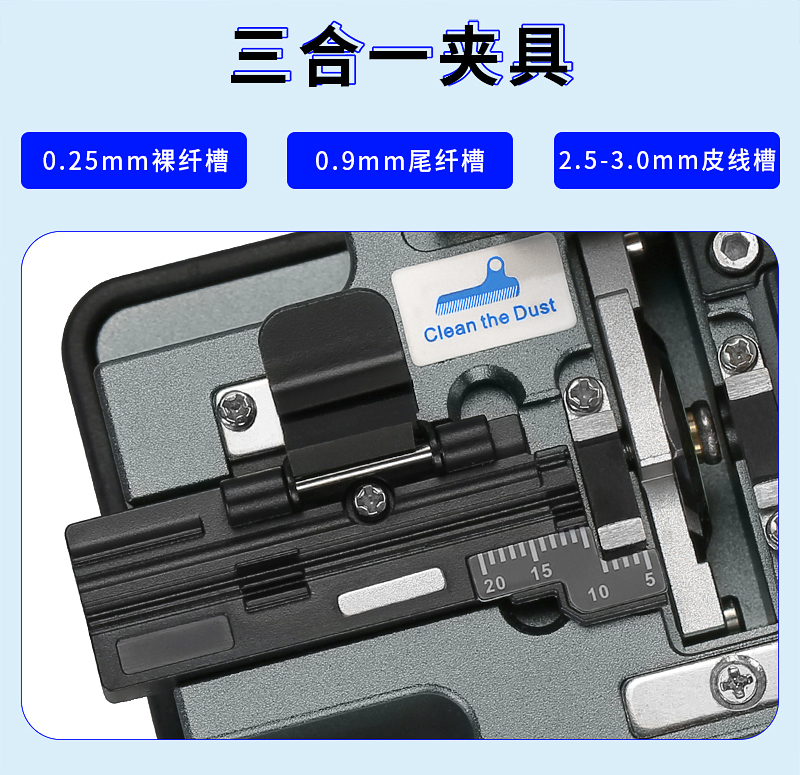 三合一夹具

0.25mm裸纤槽

0.9mm尾纤槽

2.5-3.0mm皮线槽

Clean the Dust

20 15 10 5