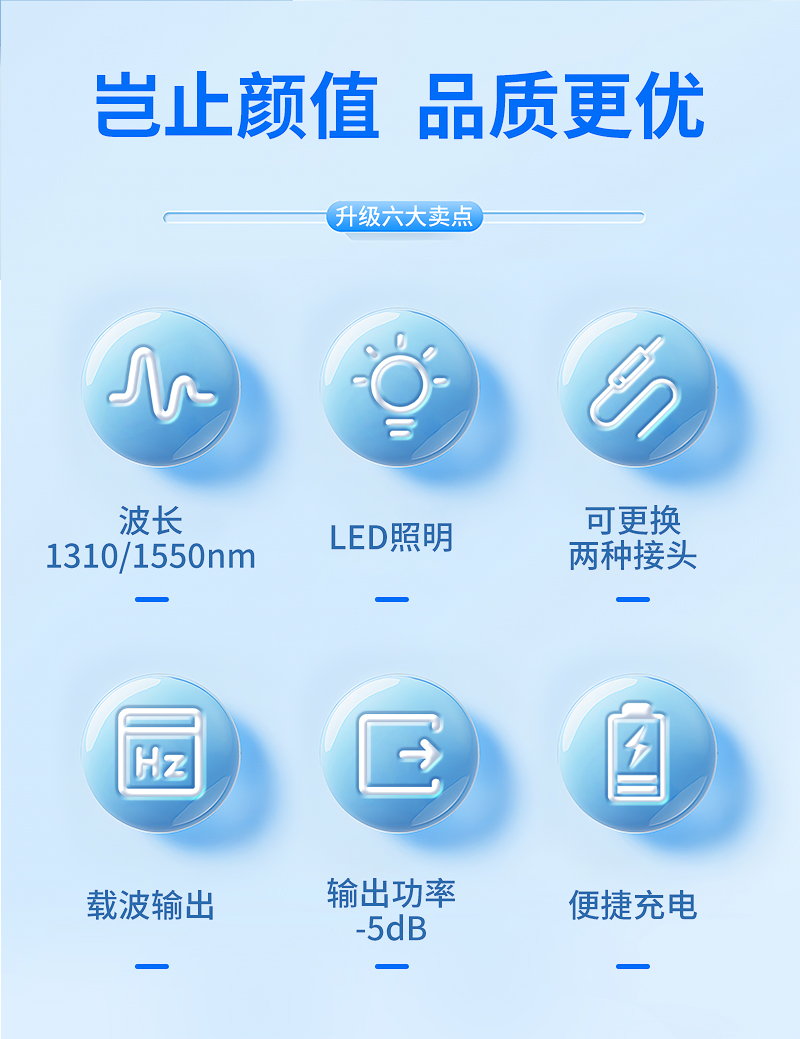 岂止颜值 品质更优

升级六大卖点

波长
1310/1550nm

LED照明

可更换
两种接头

Hz

载波输出

输出功率
-5dB

便捷充电